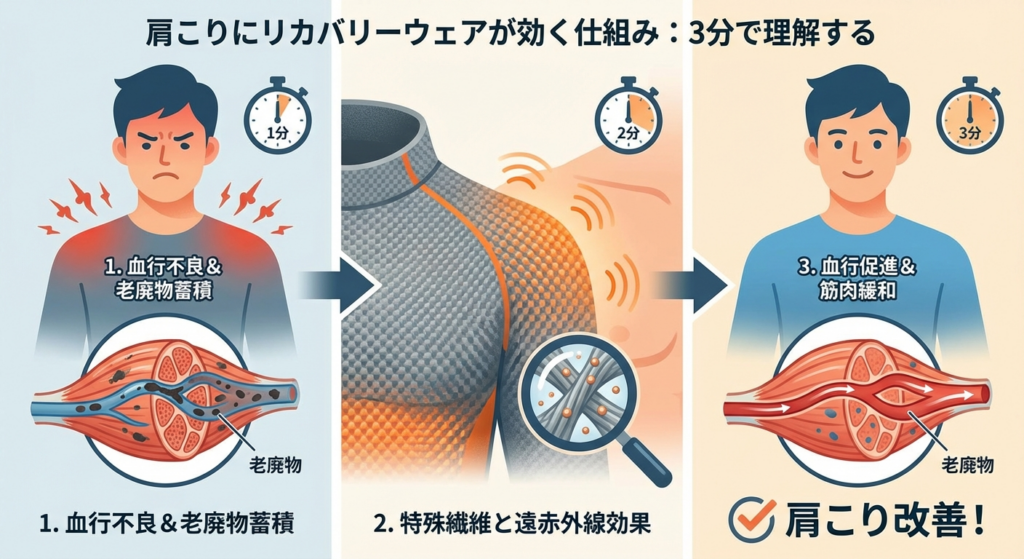 肩こりにリカバリーウェアが効く仕組み：3分で理解する

1分

1. 血行不良＆老廃物蓄積

老廃物

1. 血行不良＆老廃物蓄積

2分

2. 特殊繊維と遠赤外線効果

3分

3. 血行促進＆筋肉緩和

老廃物

肩こり改善！